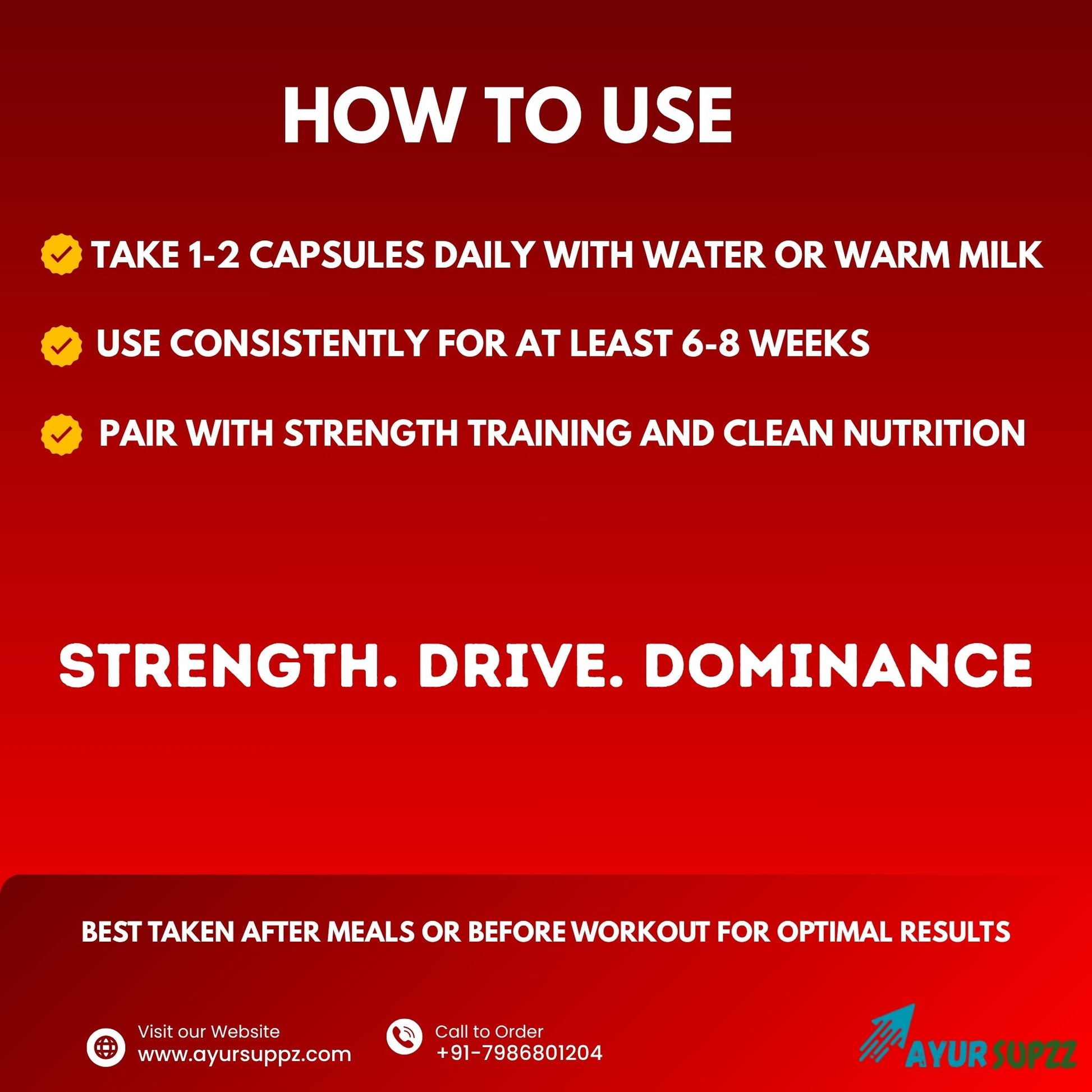 HOW TO USE

TAKE 1-2 CAPSULES DAILY WITH WATER OR WARM MILK

USE CONSISTENTLY FOR AT LEAST 6-8 WEEKS

PAIR WITH STRENGTH TRAINING AND CLEAN NUTRITION

STRENGTH. DRIVE. DOMINANCE

BEST TAKEN AFTER MEALS OR BEFORE WORKOUT FOR OPTIMAL RESULTS

Visit our Website
www.ayursuppz.com

Call to Order
+91-7986801204

AYUR SUPZZ