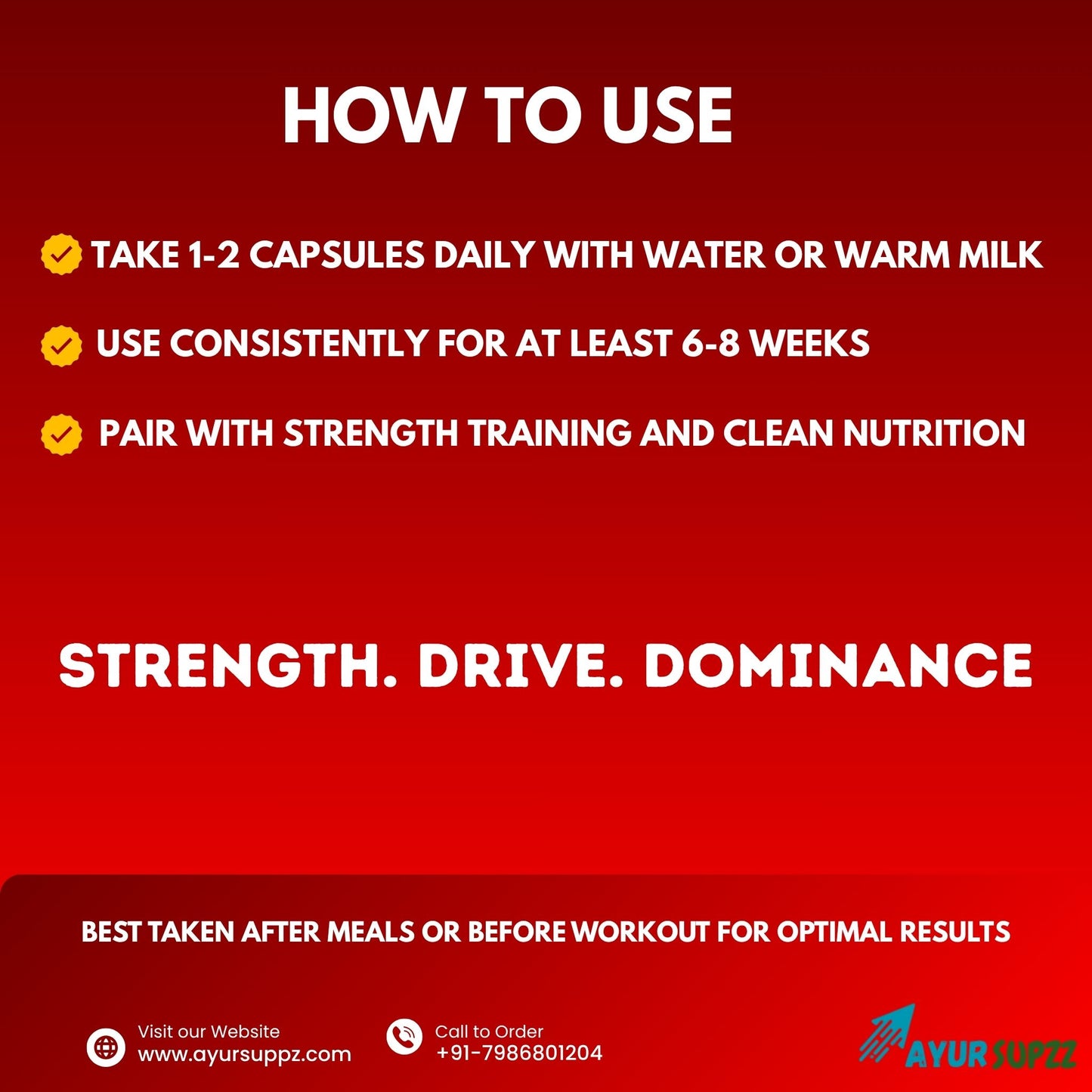 HOW TO USE

TAKE 1-2 CAPSULES DAILY WITH WATER OR WARM MILK

USE CONSISTENTLY FOR AT LEAST 6-8 WEEKS

PAIR WITH STRENGTH TRAINING AND CLEAN NUTRITION

STRENGTH. DRIVE. DOMINANCE

BEST TAKEN AFTER MEALS OR BEFORE WORKOUT FOR OPTIMAL RESULTS

Visit our Website
www.ayursuppz.com

Call to Order
+91-7986801204

AYUR SUPZZ